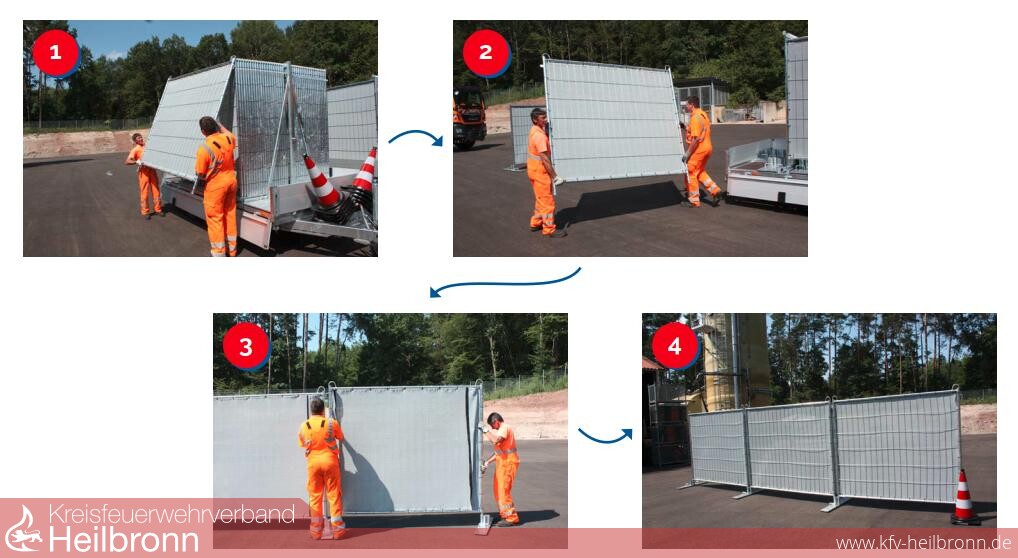 1

2

3

4

Kreisfeuerwehrverband Heilbronn

www.kfv-heilbronn.de